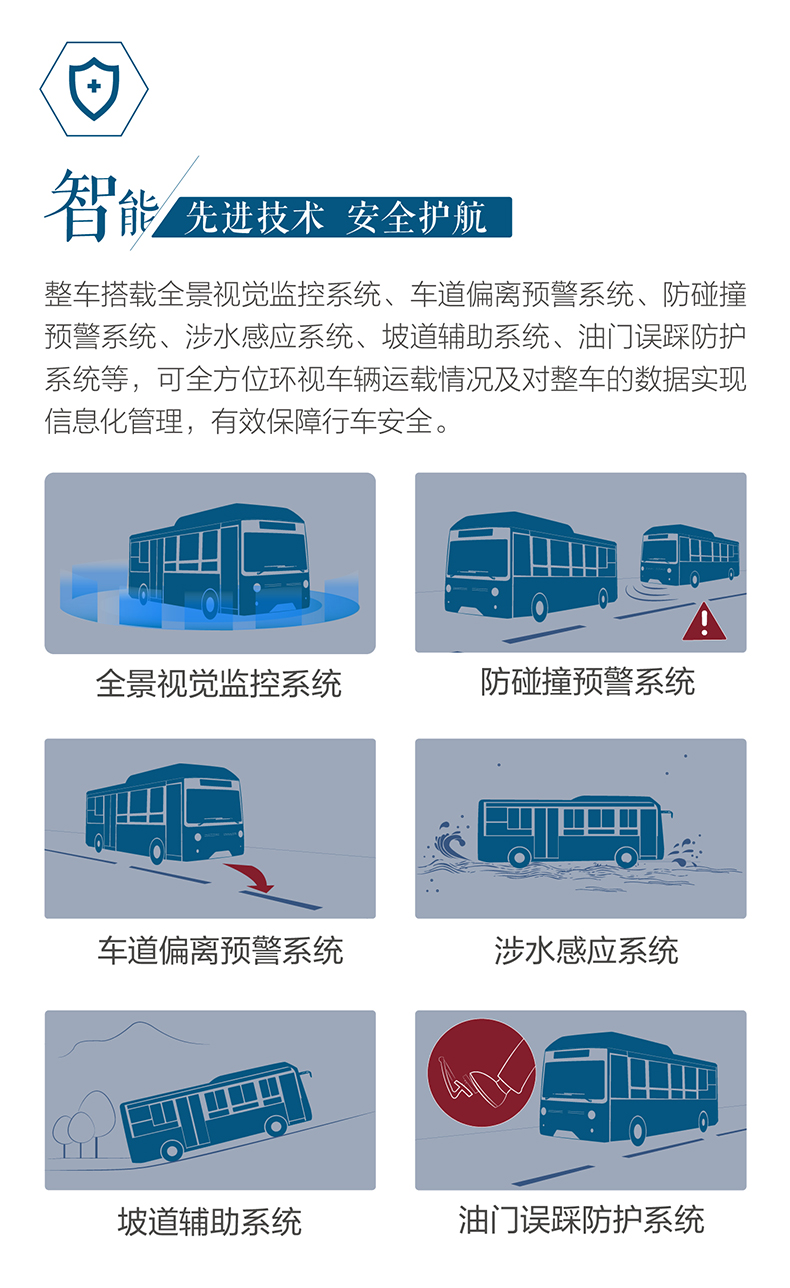 智能 先进技术 安全护航

整车搭载全景视觉监控系统、车道偏离预警系统、防碰撞预警系统、涉水感应系统、坡道辅助系统、油门误踩防护系统等，可全方位环视车辆运载情况及对整车的数据实现信息化管理，有效保障行车安全。

全景视觉监控系统

防碰撞预警系统

车道偏离预警系统

涉水感应系统

坡道辅助系统

油门误踩防护系统